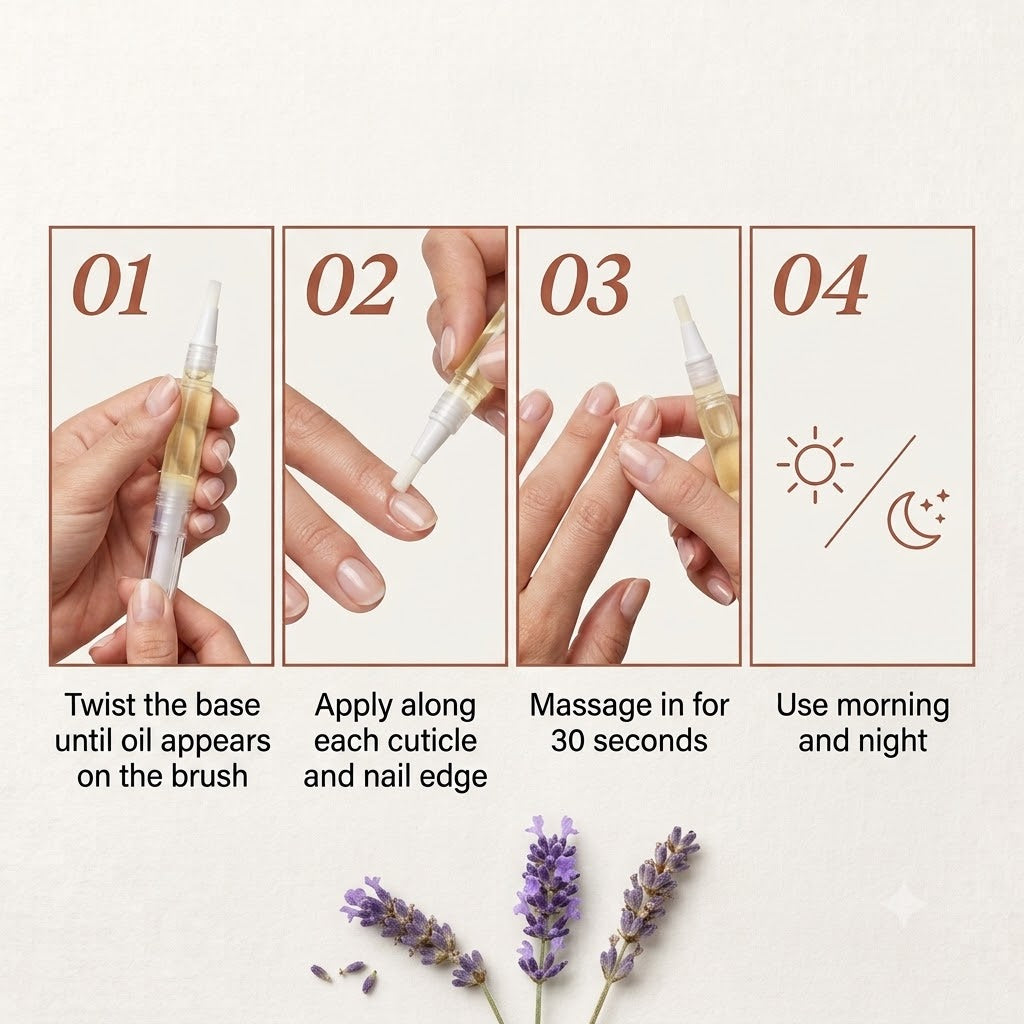 01

Twist the base until oil appears on the brush

02

Apply along each cuticle and nail edge

03

Massage in for 30 seconds

04

Use morning and night